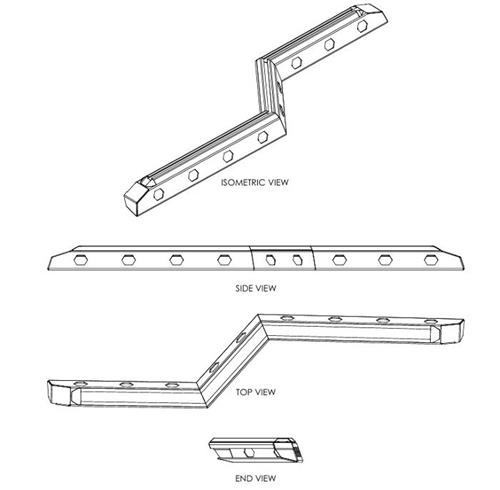 ISOMETRIC VIEW

SIDE VIEW

TOP VIEW

END VIEW